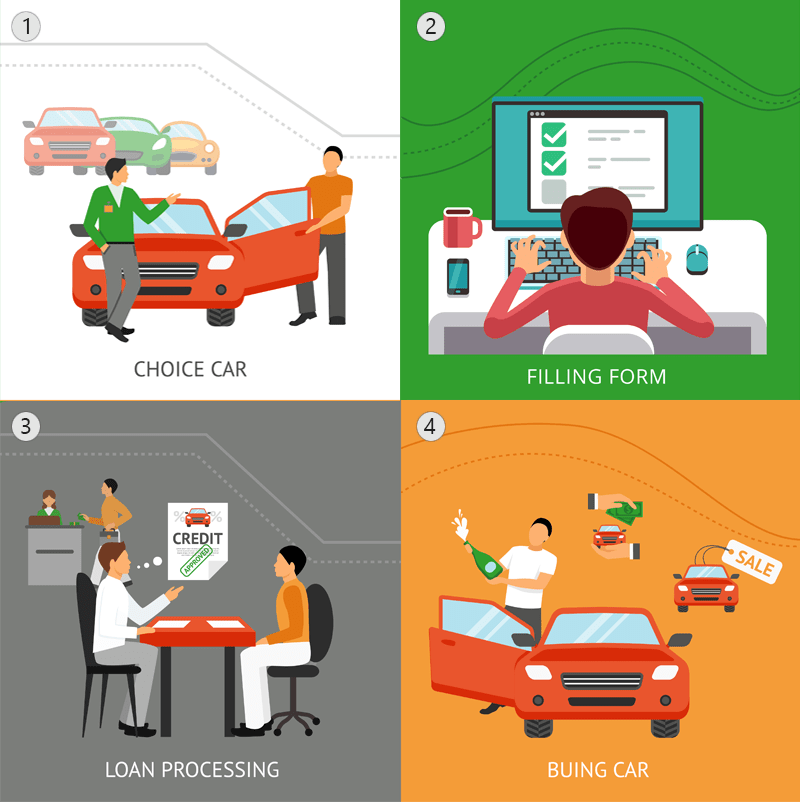 1

CHOICE CAR

2

FILLING FORM

3

CREDIT

APPROVED

LOAN PROCESSING

4

SALE

BUING CAR